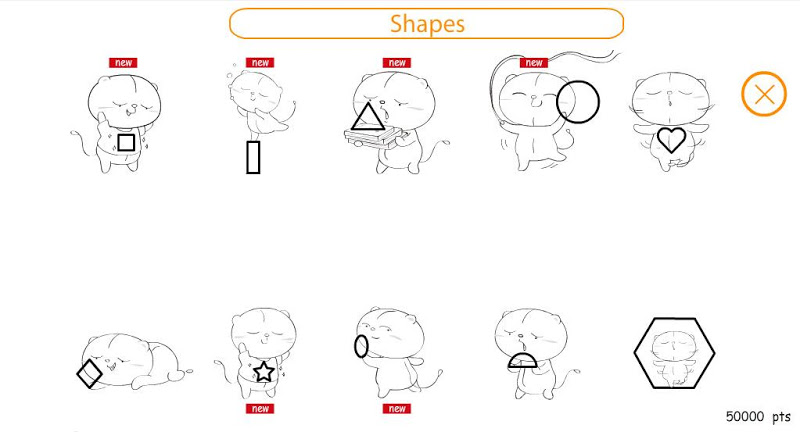 Shapes

new new new new

new new

50000 pts