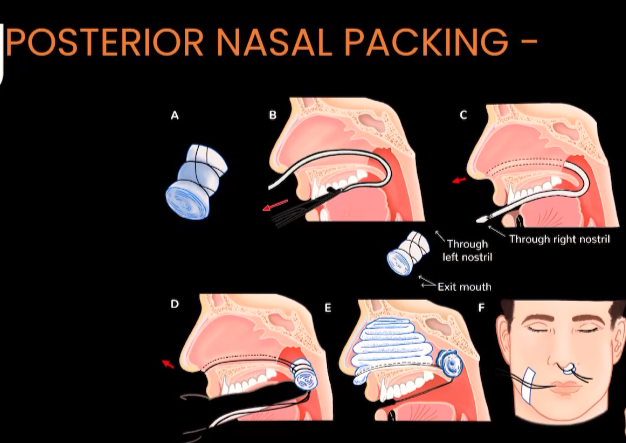 POSTERIOR NASAL PACKING -

A

B

C

Through left nostril

Through right nostril

Exit mouth

D

E

F