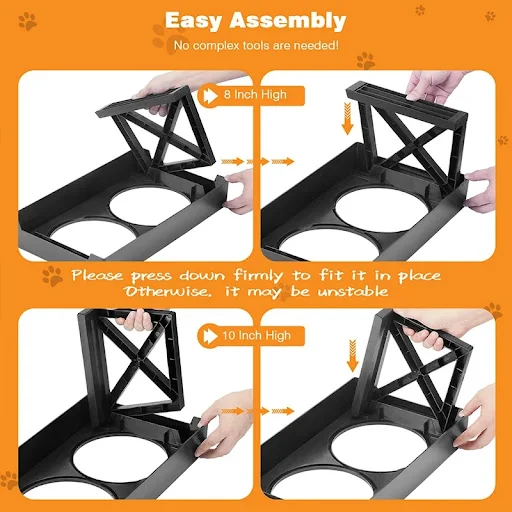 Easy Assembly
No complex tools are needed!

8 Inch High

Please press down firmly to fit it in place
Otherwise, it may be unstable

10 Inch High