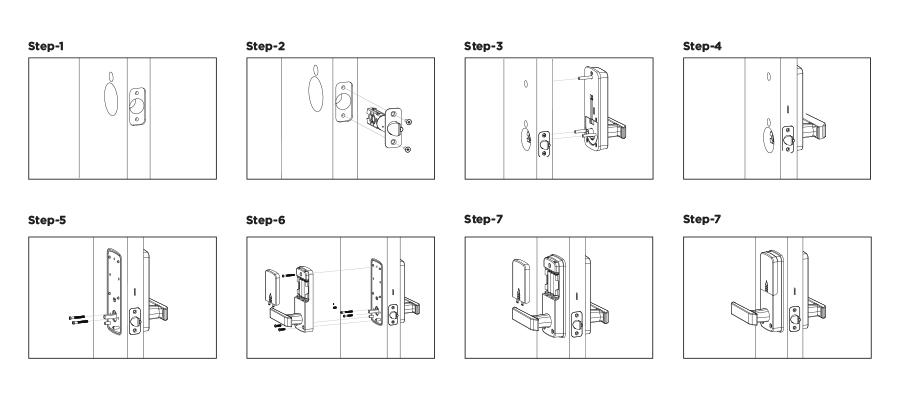 Step-1

Step-2

Step-3

Step-4

Step-5

Step-6

Step-7

Step-7