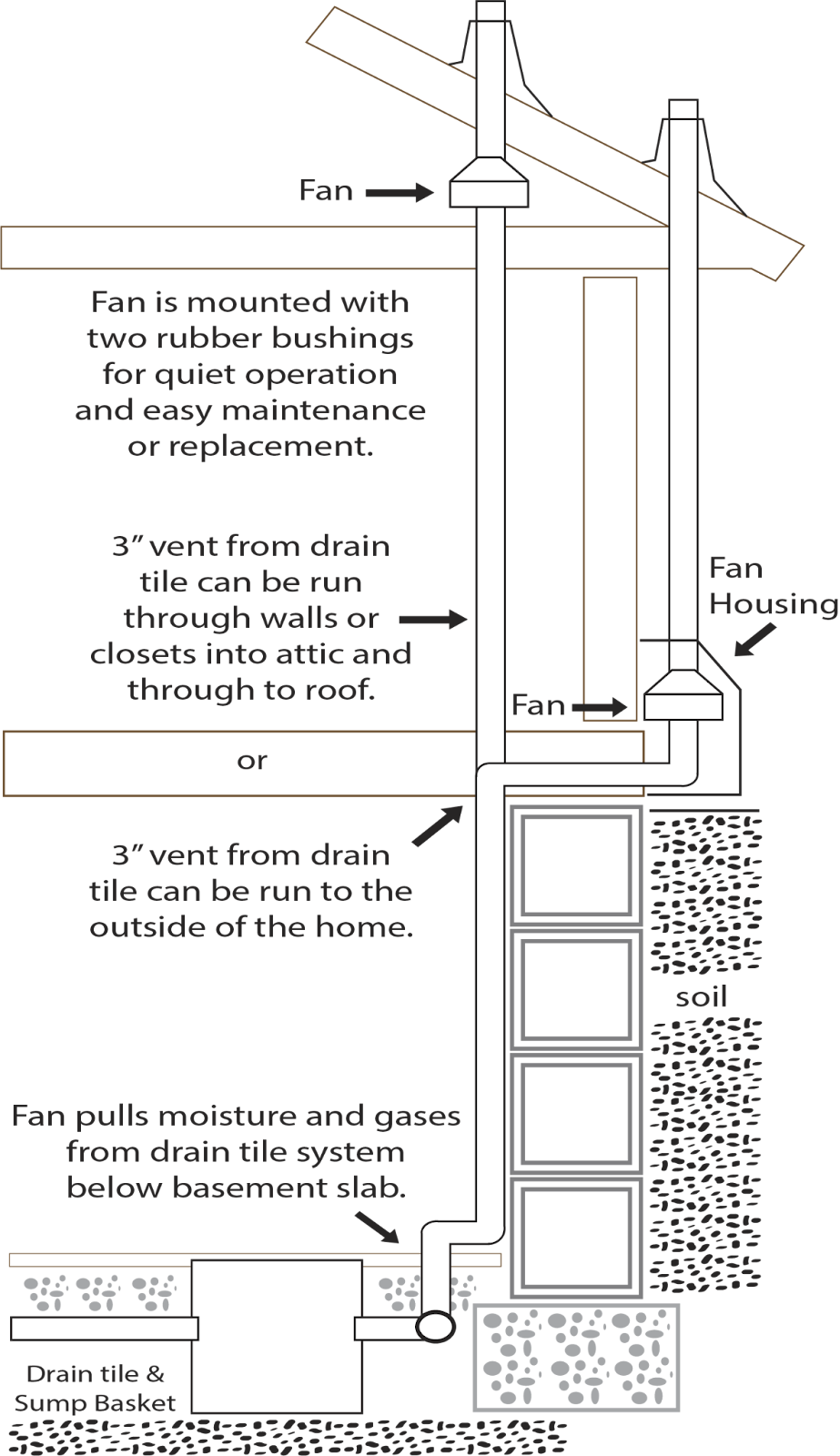 Fan

Fan is mounted with two rubber bushings for quiet operation and easy maintenance or replacement.

3" vent from drain tile can be run through walls or closets into attic and through to roof.

Fan Housing

Fan

or

3" vent from drain tile can be run to the outside of the home.

soil

Fan pulls moisture and gases from drain tile system below basement slab.

Drain tile & Sump Basket