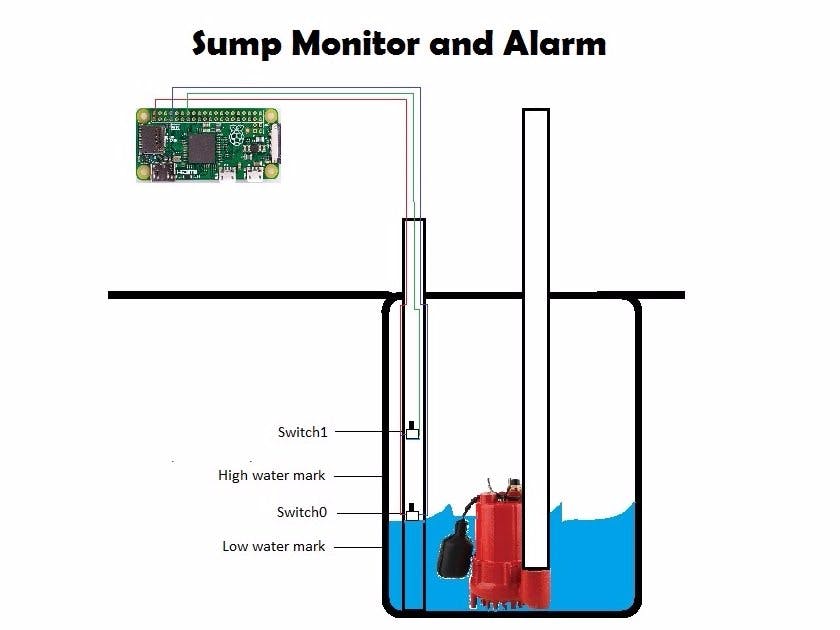 Sump Monitor and Alarm

Switch1

High water mark

Switch0

Low water mark