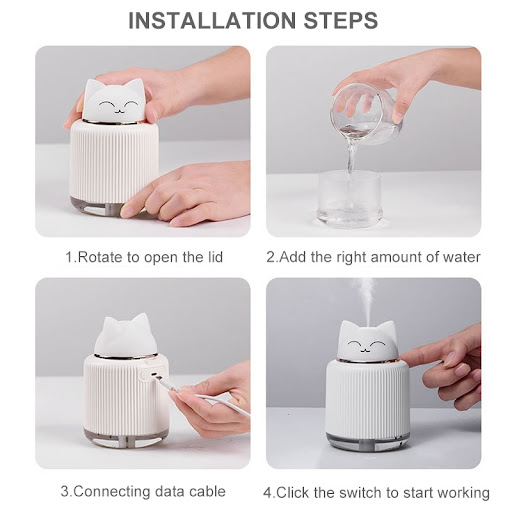 INSTALLATION STEPS

1.Rotate to open the lid

2.Add the right amount of water

3.Connecting data cable

4.Click the switch to start working