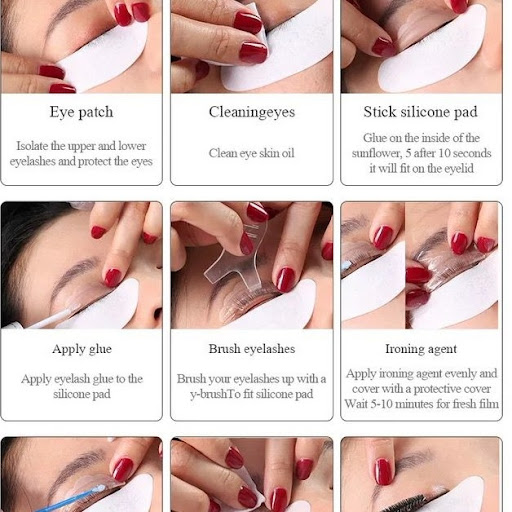 Eye patch

Isolate the upper and lower eyelashes and protect the eyes

Cleaningeyes

Clean eye skin oil

Stick silicone pad

Glue on the inside of the sunflower, 5 after 10 seconds it will fit on the eyelid

Apply glue

Apply eyelash glue to the silicone pad

Brush eyelashes

Brush your eyelashes up with a y-brushTo fit silicone pad

Ironing agent

Apply ironing agent evenly and cover with a protective cover Wait 5-10 minutes for fresh film