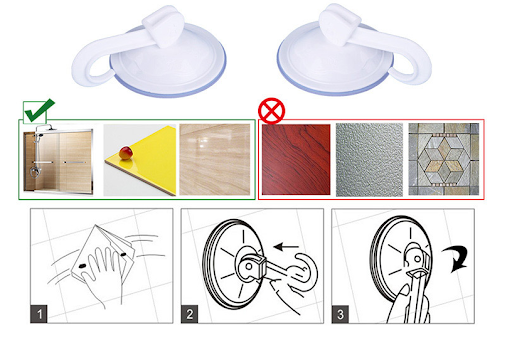 1

2

3