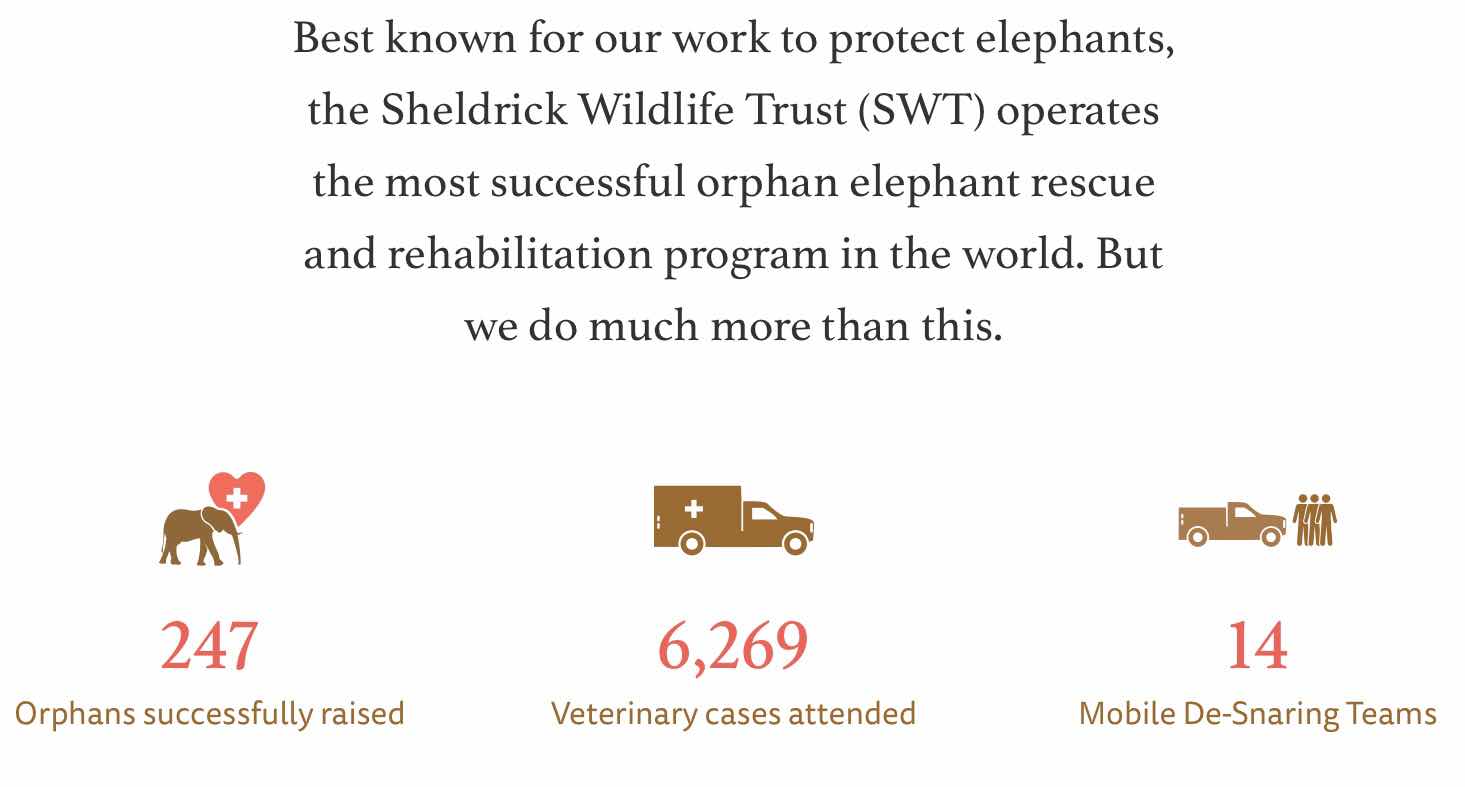 Best known for our work to protect elephants, the Sheldrick Wildlife Trust (SWT) operates the most successful orphan elephant rescue and rehabilitation program in the world. But we do much more than this.

247
Orphans successfully raised

6,269
Veterinary cases attended

14
Mobile De-Snaring Teams