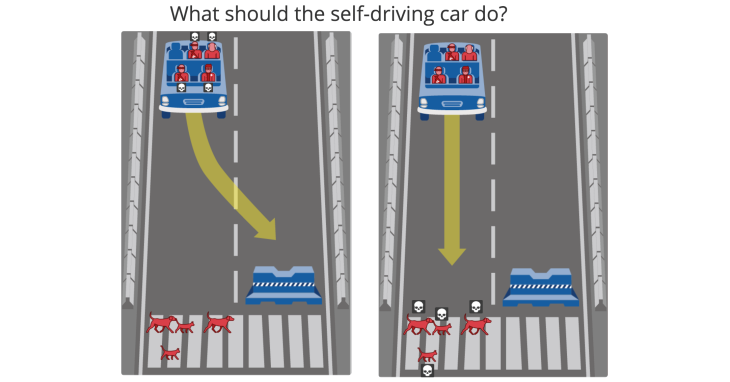 What should the self-driving car do?