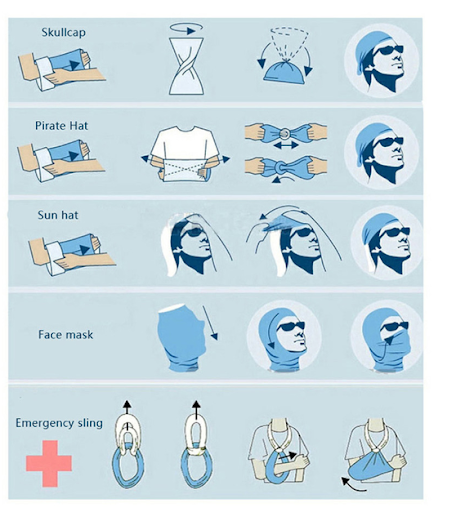 Skullcap

Pirate Hat

Sun hat

Face mask

Emergency sling