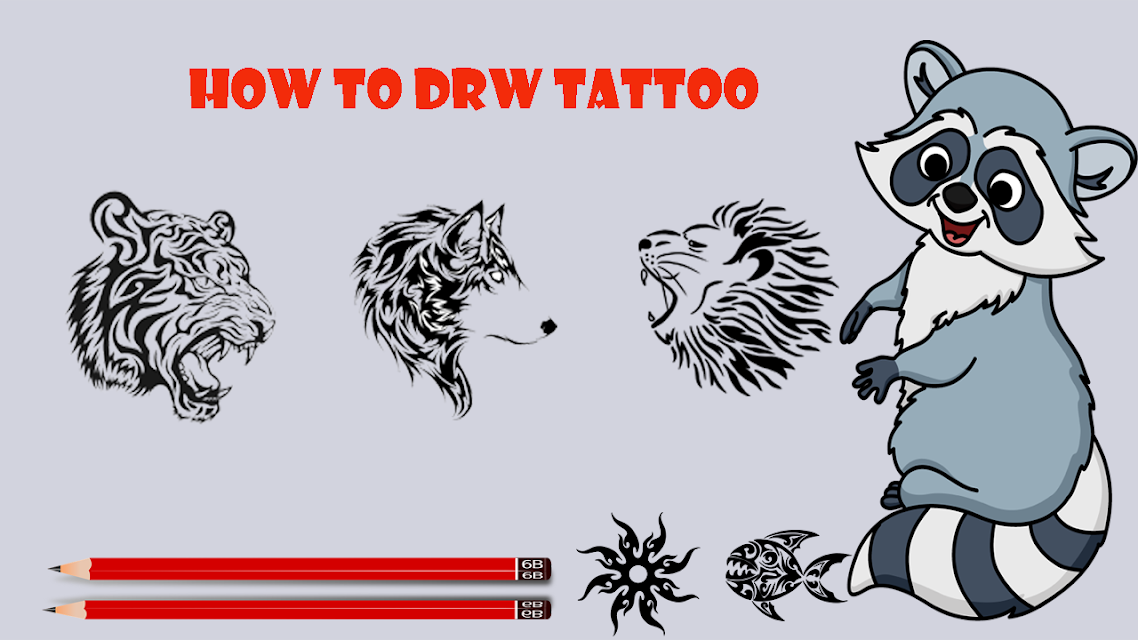 HOW TO DRW TATTOO

6B
6B

6B
6B