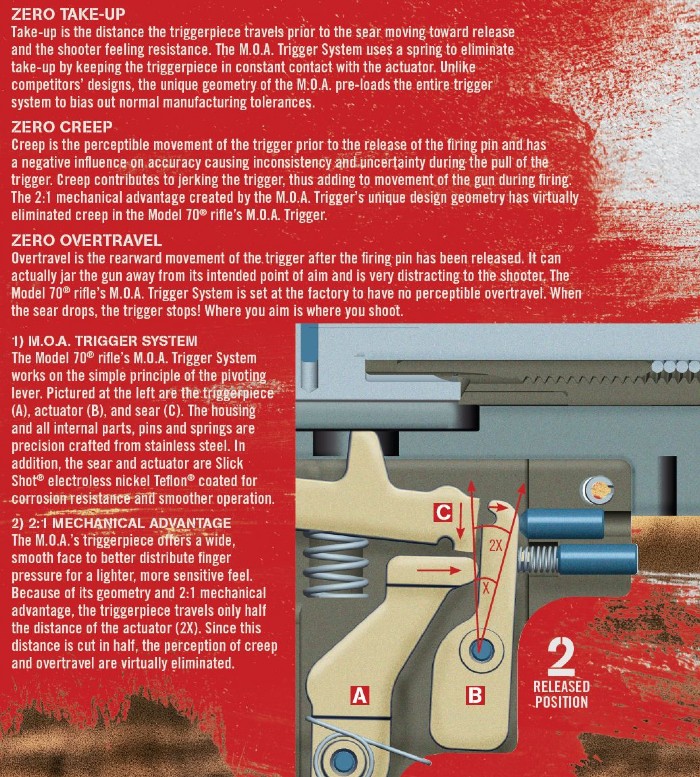 ZERO TAKE-UP
Take-up is the distance the triggerpiece travels prior to the sear moving toward release and the shooter feeling resistance. The M.O.A. Trigger System uses a spring to eliminate take-up by keeping the triggerpiece in constant contact with the actuator. Unlike competitors' designs, the unique geometry of the M.O.A. pre-loads the entire trigger system to bias out normal manufacturing tolerances.

ZERO CREEP
Creep is the perceptible movement of the trigger prior to the release of the firing pin and has a negative influence on accuracy causing inconsistency and uncertainty during the pull of the trigger. Creep contributes to jerking the trigger, thus adding to movement of the gun during firing. The 2:1 mechanical advantage created by the M.O.A. Trigger's unique design geometry has virtually eliminated creep in the Model 70® rifle's M.O.A. Trigger.

ZERO OVERTRAVEL
Overtravel is the rearward movement of the trigger after the firing pin has been released. It can actually jar the gun away from its intended point of aim and is very distracting to the shooter. The Model 70® rifle's M.O.A. Trigger System is set at the factory to have no perceptible overtravel. When the sear drops, the trigger stops! Where you aim is where you shoot.

1) M.O.A. TRIGGER SYSTEM
The Model 70® rifle's M.O.A. Trigger System works on the simple principle of the pivoting lever. Pictured at the left are the triggerpiece (A), actuator (B), and sear (C). The housing and all internal parts, pins and springs are precision crafted from stainless steel. In addition, the sear and actuator are Slick Shot® electroless nickel Teflon® coated for corrosion resistance and smoother operation.

2) 2:1 MECHANICAL ADVANTAGE
The M.O.A.'s triggerpiece offers a wide, smooth face to better distribute finger pressure for a lighter, more sensitive feel. Because of its geometry and 2:1 mechanical advantage, the triggerpiece travels only half the distance of the actuator (2X). Since this distance is cut in half, the perception of creep and overtravel are virtually eliminated.

C
2X
X
A
B

2
RELEASED POSITION