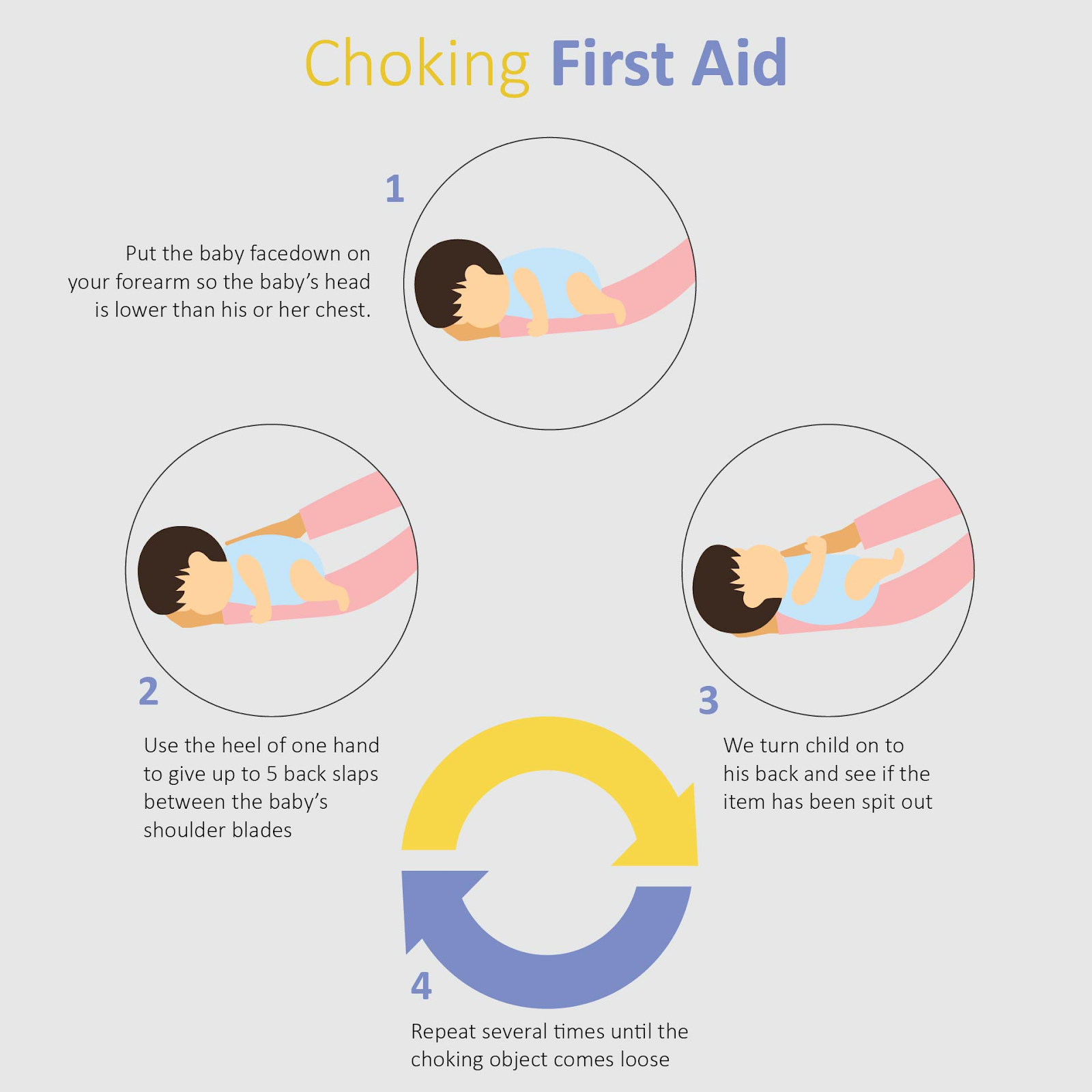 Choking First Aid

1

Put the baby facedown on your forearm so the baby's head is lower than his or her chest.

2

Use the heel of one hand to give up to 5 back slaps between the baby's shoulder blades

3

We turn child on to his back and see if the item has been spit out

4

Repeat several times until the choking object comes loose