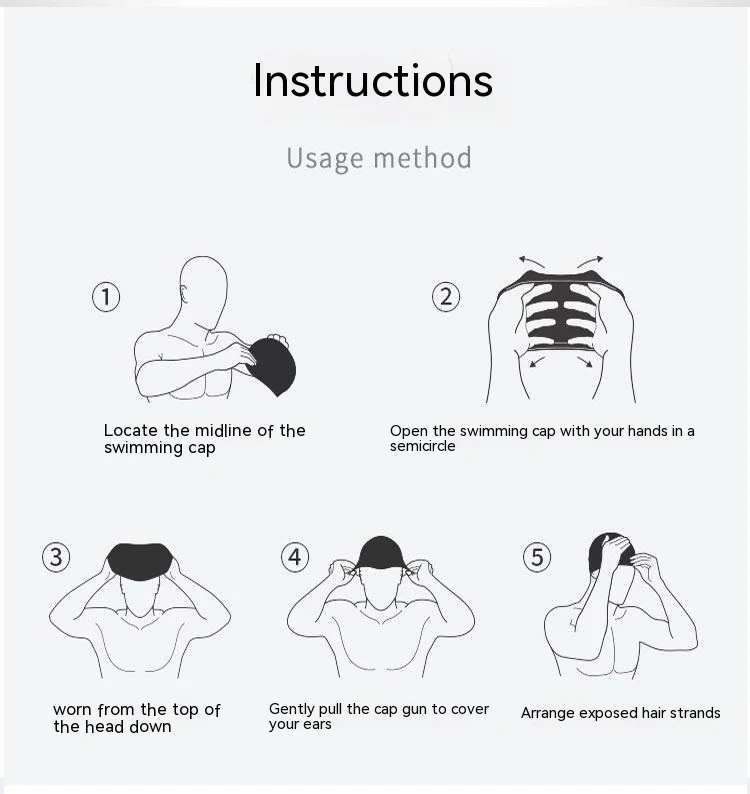 Instructions

Usage method

①

Locate the midline of the swimming cap

②

Open the swimming cap with your hands in a semicircle

③

worn from the top of the head down

④

Gently pull the cap gun to cover your ears

⑤

Arrange exposed hair strands