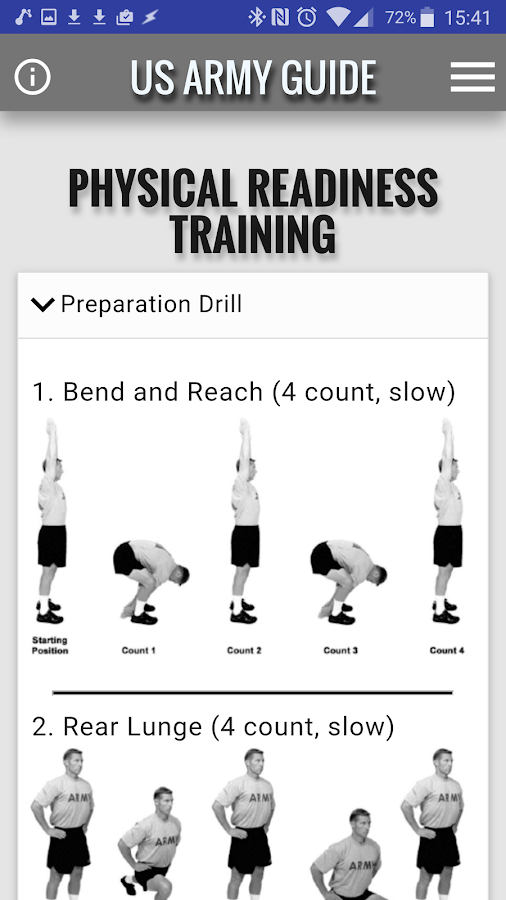 72% 15:41

US ARMY GUIDE

PHYSICAL READINESS TRAINING

Preparation Drill

1. Bend and Reach (4 count, slow)

Starting Position
Count 1
Count 2
Count 3
Count 4

2. Rear Lunge (4 count, slow)

ARMY
ARMY
ARMY
ARMY
ARMY