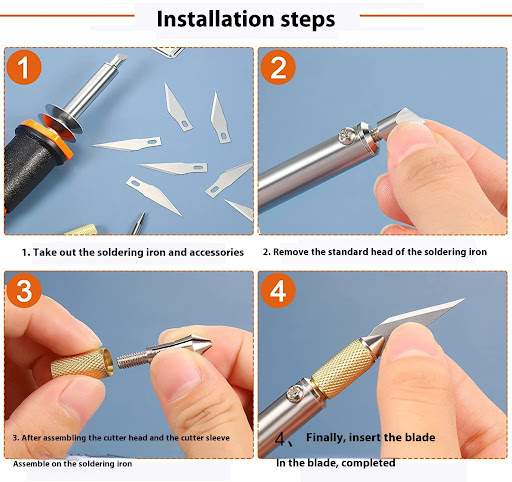 Installation steps

1

2

1. Take out the soldering iron and accessories

2. Remove the standard head of the soldering iron

3

4

3. After assembling the cutter head and the cutter sleeve

Assemble on the soldering iron

4、 Finally, insert the blade

In the blade, completed