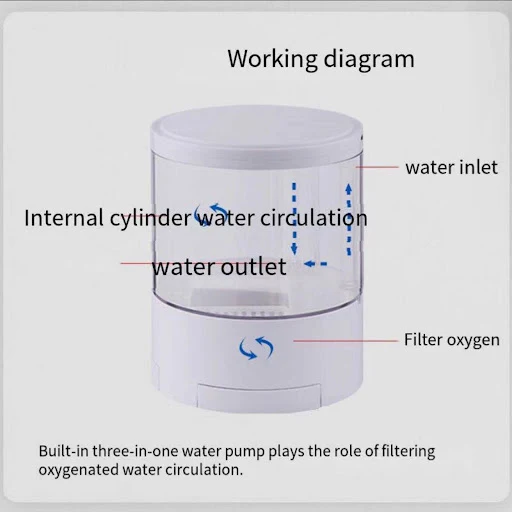 Working diagram

water inlet

Internal cylinder water circulation

water outlet

Filter oxygen

Built-in three-in-one water pump plays the role of filtering oxygenated water circulation.