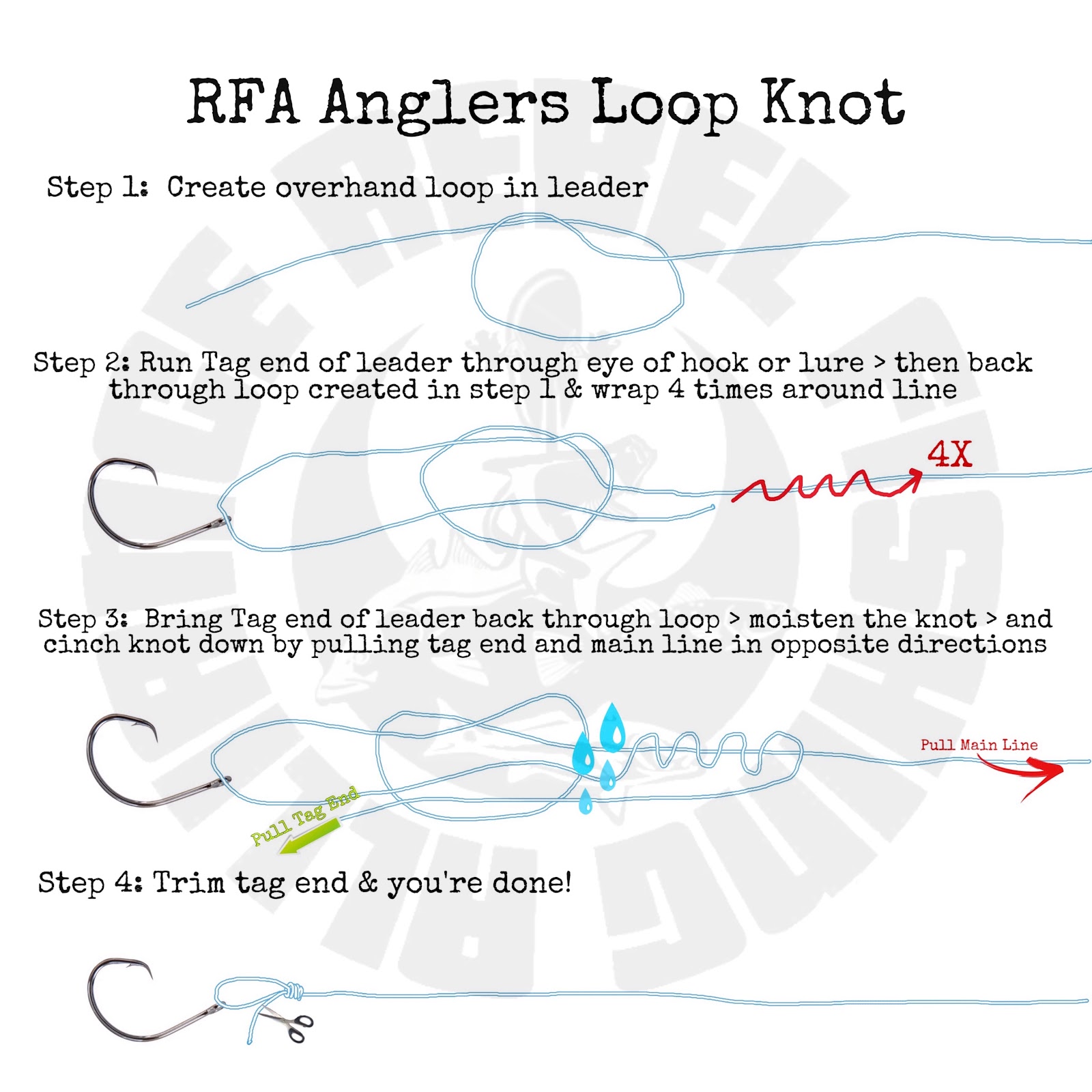 RFA Anglers Loop Knot

Step 1: Create overhand loop in leader

Step 2: Run Tag end of leader through eye of hook or lure > then back through loop created in step 1 & wrap 4 times around line

4X

Step 3: Bring Tag end of leader back through loop > moisten the knot > and cinch knot down by pulling tag end and main line in opposite directions

Pull Main Line

Pull Tag End

Step 4: Trim tag end & you're done!