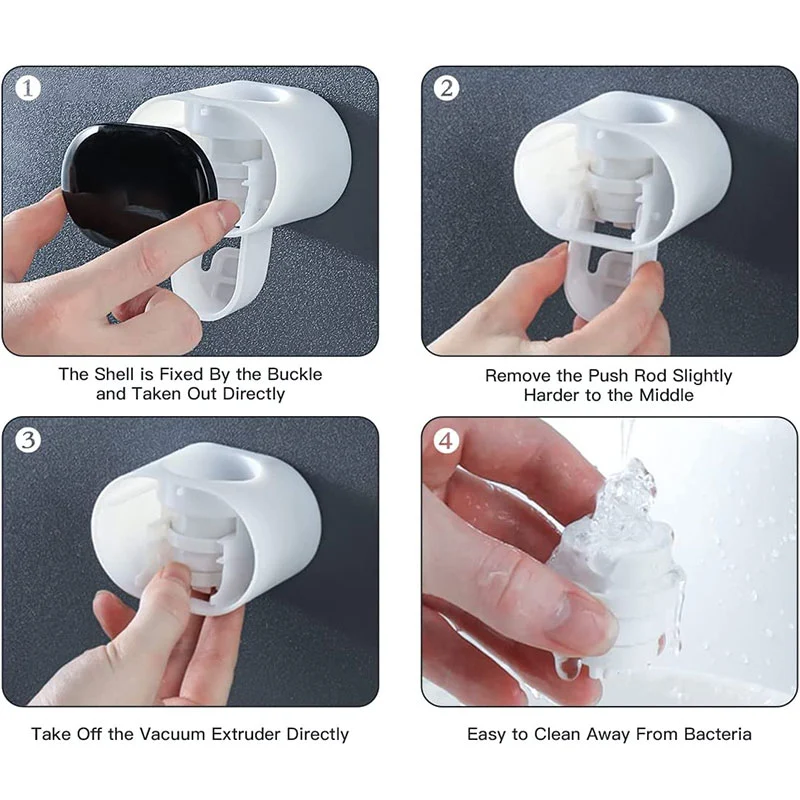 1

The Shell is Fixed By the Buckle and Taken Out Directly

2

Remove the Push Rod Slightly Harder to the Middle

3

Take Off the Vacuum Extruder Directly

4

Easy to Clean Away From Bacteria