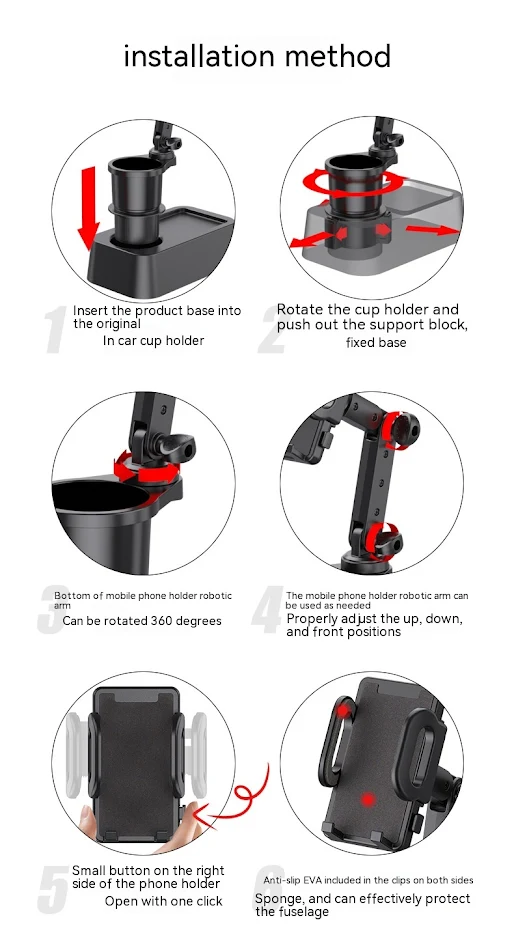 installation method

1 Insert the product base into the original
In car cup holder

2 Rotate the cup holder and push out the support block,
fixed base

3 Bottom of mobile phone holder robotic arm
Can be rotated 360 degrees

4 The mobile phone holder robotic arm can be used as needed
Properly adjust the up, down, and front positions

5 Small button on the right side of the phone holder
Open with one click

6 Anti-slip EVA included in the clips on both sides
Sponge, and can effectively protect the fuselage