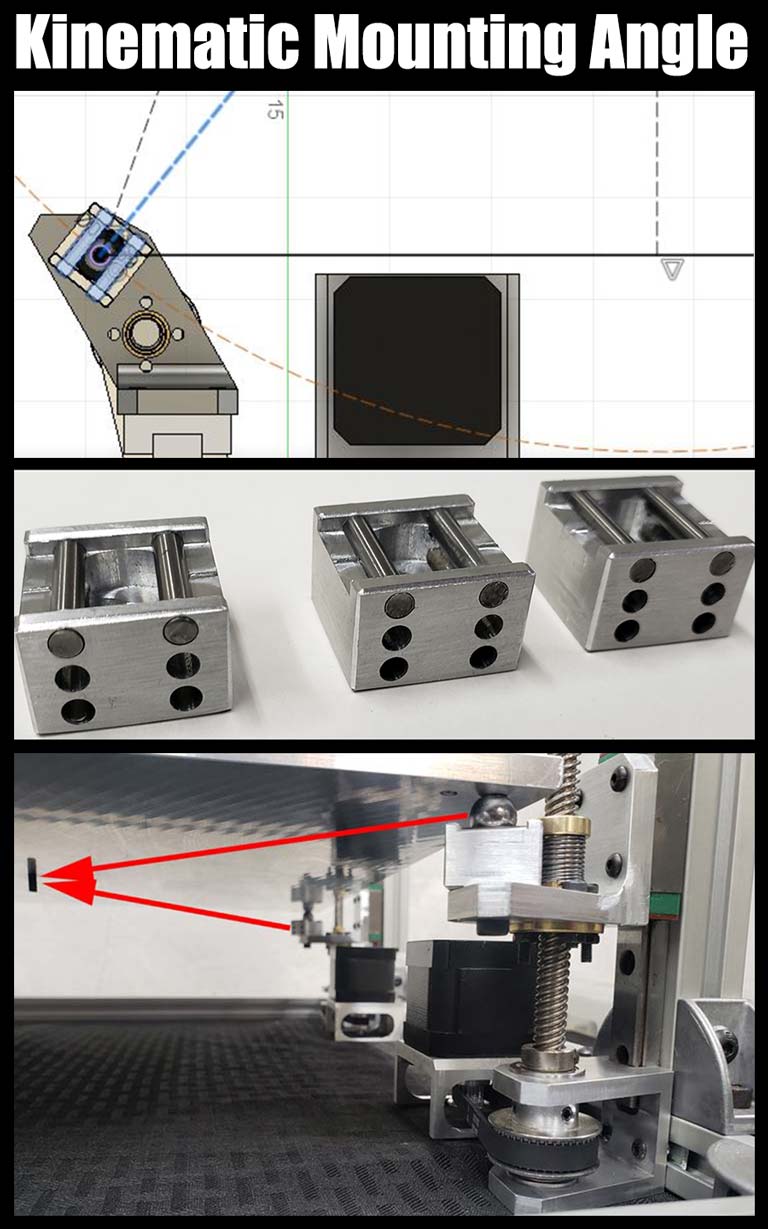 Kinematic Mounting Angle

15