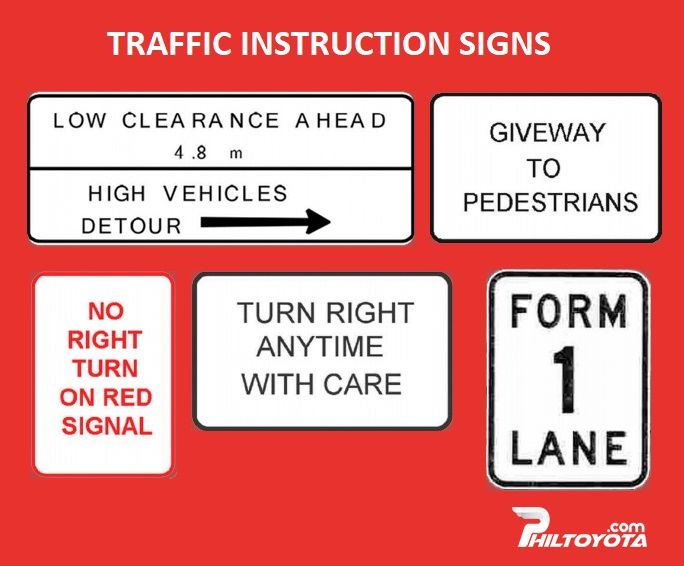 TRAFFIC INSTRUCTION SIGNS

LOW CLEARANCE AHEAD
4.8 m

HIGH VEHICLES
DETOUR

GIVEWAY
TO
PEDESTRIANS

NO
RIGHT
TURN
ON RED
SIGNAL

TURN RIGHT
ANYTIME
WITH CARE

FORM
1
LANE

PHILTOYOTA.com