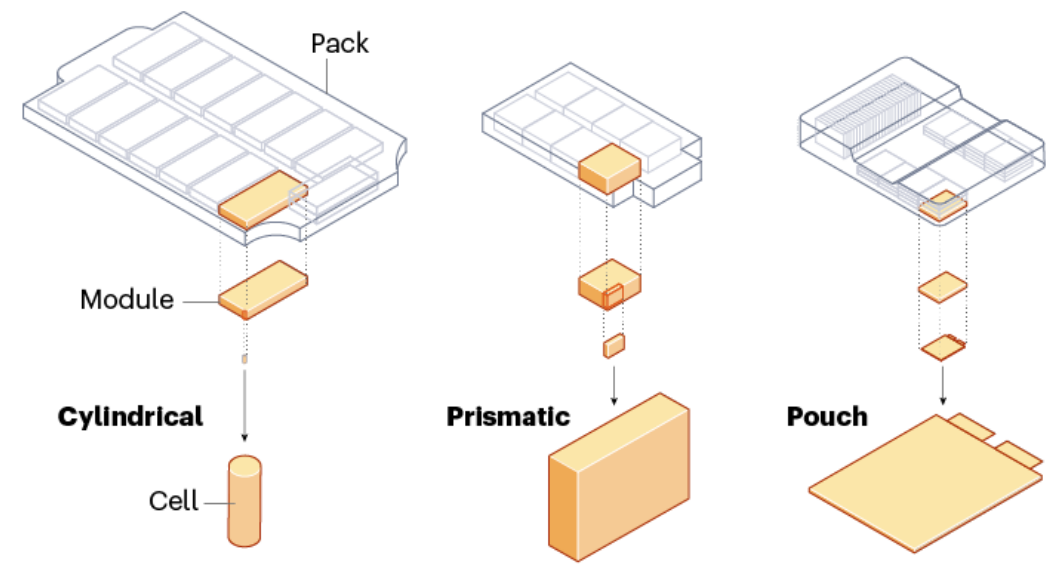 Pack

Module

Cylindrical

Cell

Prismatic

Pouch