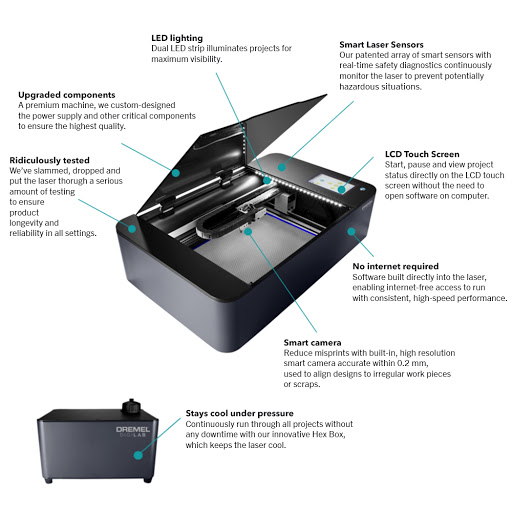 LED lighting
Dual LED strip illuminates projects for maximum visibility.

Smart Laser Sensors
Our patented array of smart sensors with real-time safety diagnostics continuously monitor the laser to prevent potentially hazardous situations.

Upgraded components
A premium machine, we custom-designed the power supply and other critical components to ensure the highest quality.

Ridiculously tested
We've slammed, dropped and put the laser thorugh a serious amount of testing to ensure product longevity and reliability in all settings.

LCD Touch Screen
Start, pause and view project status directly on the LCD touch screen without the need to open software on computer.

No internet required
Software built directly into the laser, enabling internet-free access to run with consistent, high-speed performance.

Smart camera
Reduce misprints with built-in, high resolution smart camera accurate within 0.2 mm, used to align designs to irregular work pieces or scraps.

DREMEL
DIGILAB

Stays cool under pressure
Continuously run through all projects without any downtime with our innovative Hex Box, which keeps the laser cool.