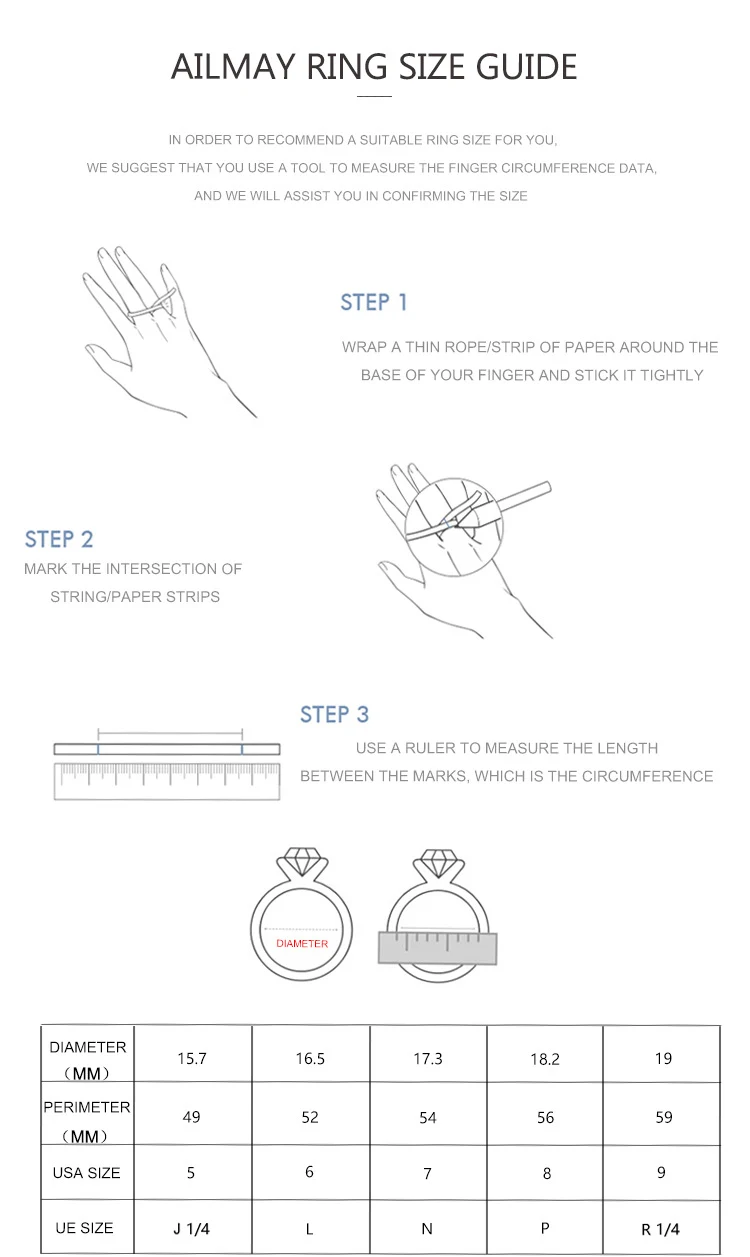 AILMAY RING SIZE GUIDE

IN ORDER TO RECOMMEND A SUITABLE RING SIZE FOR YOU, WE SUGGEST THAT YOU USE A TOOL TO MEASURE THE FINGER CIRCUMFERENCE DATA, AND WE WILL ASSIST YOU IN CONFIRMING THE SIZE

STEP 1

WRAP A THIN ROPE/STRIP OF PAPER AROUND THE BASE OF YOUR FINGER AND STICK IT TIGHTLY

STEP 2

MARK THE INTERSECTION OF STRING/PAPER STRIPS

STEP 3

USE A RULER TO MEASURE THE LENGTH BETWEEN THE MARKS, WHICH IS THE CIRCUMFERENCE

DIAMETER

| DIAMETER （MM） | 15.7 | 16.5 | 17.3 | 18.2 | 19 |
|---|---|---|---|---|---|
| PERIMETER （MM） | 49 | 52 | 54 | 56 | 59 |
| USA SIZE | 5 | 6 | 7 | 8 | 9 |
| UE SIZE | J 1/4 | L | N | P | R 1/4 |