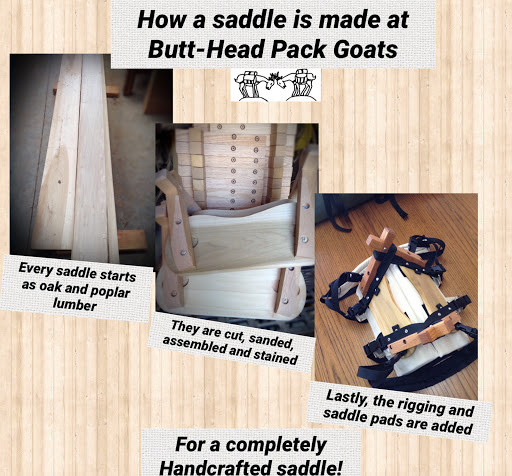 How a saddle is made at Butt-Head Pack Goats

Every saddle starts as oak and poplar lumber

They are cut, sanded, assembled and stained

Lastly, the rigging and saddle pads are added

For a completely Handcrafted saddle!