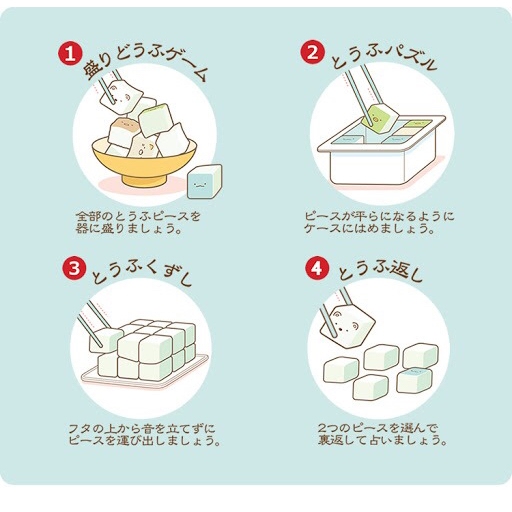 1 盛りどうふゲーム

全部のとうふピースを器に盛りましょう。

2 とうふパズル

ピースが平らになるようにケースにはめましょう。

3 とうふくずし

フタの上から音を立てずにピースを運び出しましょう。

4 とうふ返し

2つのピースを選んで裏返して占いましょう。