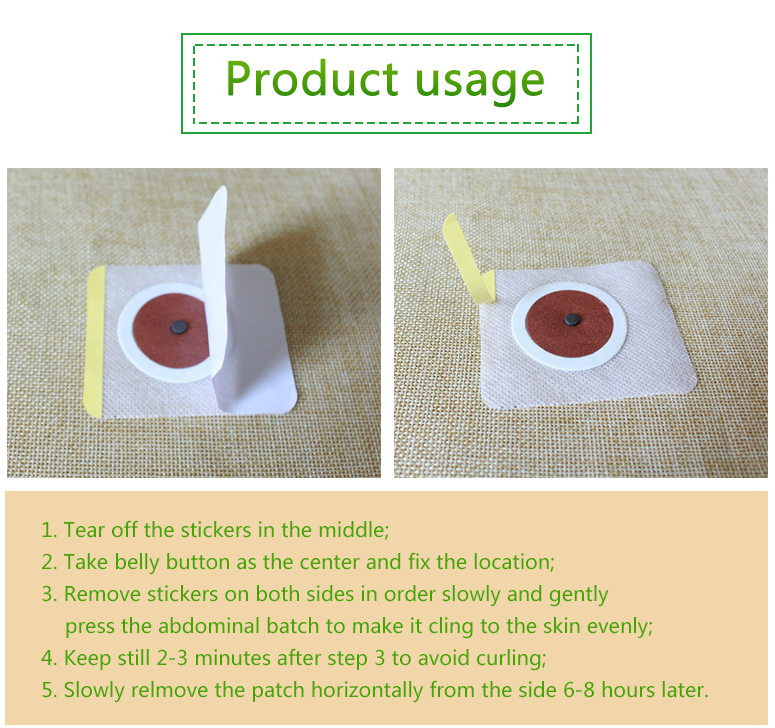 Product usage

1. Tear off the stickers in the middle;
2. Take belly button as the center and fix the location;
3. Remove stickers on both sides in order slowly and gently press the abdominal batch to make it cling to the skin evenly;
4. Keep still 2-3 minutes after step 3 to avoid curling;
5. Slowly relmove the patch horizontally from the side 6-8 hours later.