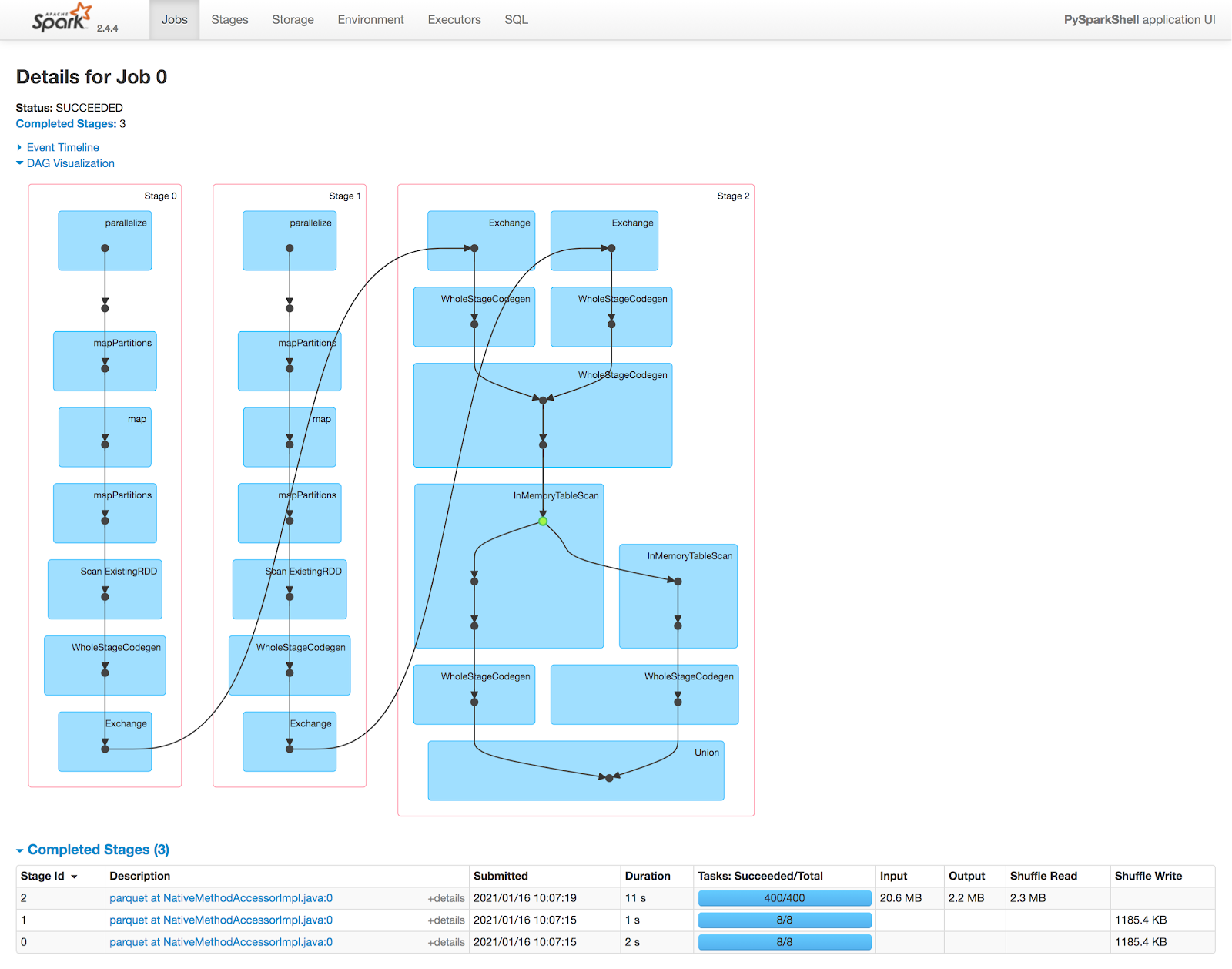 APACHE Spark 2.4.4 Jobs Stages Storage Environment Executors SQL PySparkShell application UI

Details for Job 0

Status: SUCCEEDED
Completed Stages: 3

Event Timeline
DAG Visualization

Stage 0
parallelize
mapPartitions
map
mapPartitions
Scan ExistingRDD
WholeStageCodegen
Exchange

Stage 1
parallelize
mapPartitions
map
mapPartitions
Scan ExistingRDD
WholeStageCodegen
Exchange

Stage 2
Exchange
Exchange
WholeStageCodegen
WholeStageCodegen
WholeStageCodegen
InMemoryTableScan
InMemoryTableScan
WholeStageCodegen
WholeStageCodegen
Union

Completed Stages (3)

| Stage Id | Description | Submitted | Duration | Tasks: Succeeded/Total | Input | Output | Shuffle Read | Shuffle Write |
|---|---|---|---|---|---|---|---|---|
| 2 | parquet at NativeMethodAccessorImpl.java:0 +details | 2021/01/16 10:07:19 | 11 s | 400/400 | 20.6 MB | 2.2 MB | 2.3 MB | |
| 1 | parquet at NativeMethodAccessorImpl.java:0 +details | 2021/01/16 10:07:15 | 1 s | 8/8 | | | | 1185.4 KB |
| 0 | parquet at NativeMethodAccessorImpl.java:0 +details | 2021/01/16 10:07:15 | 2 s | 8/8 | | | | 1185.4 KB |