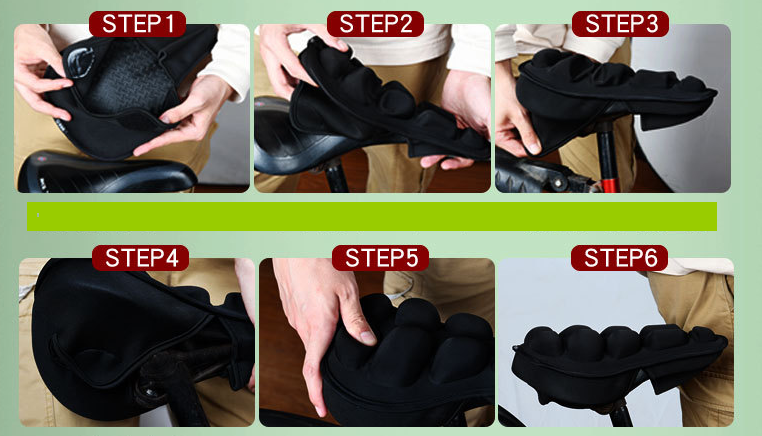 STEP1

STEP2

STEP3

STEP4

STEP5

STEP6