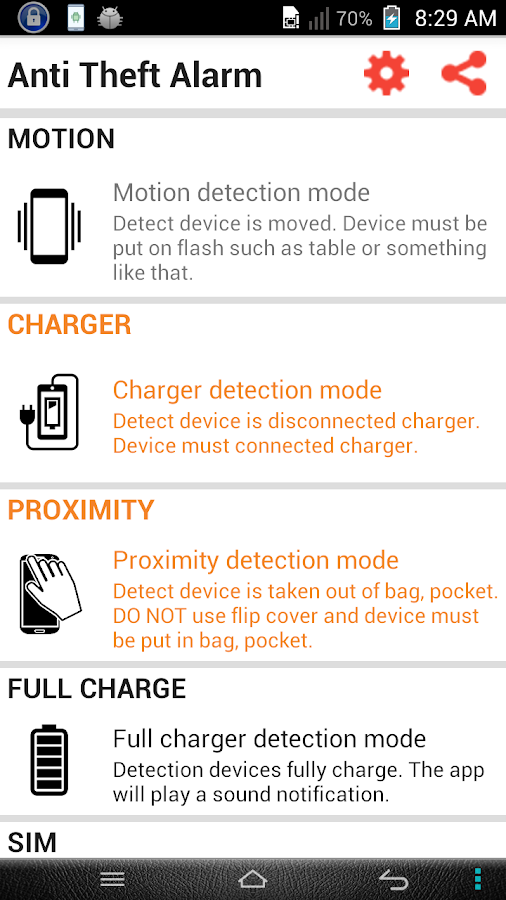 70% 8:29 AM

Anti Theft Alarm

MOTION

Motion detection mode
Detect device is moved. Device must be put on flash such as table or something like that.

CHARGER

Charger detection mode
Detect device is disconnected charger. Device must connected charger.

PROXIMITY

Proximity detection mode
Detect device is taken out of bag, pocket. DO NOT use flip cover and device must be put in bag, pocket.

FULL CHARGE

Full charger detection mode
Detection devices fully charge. The app will play a sound notification.

SIM